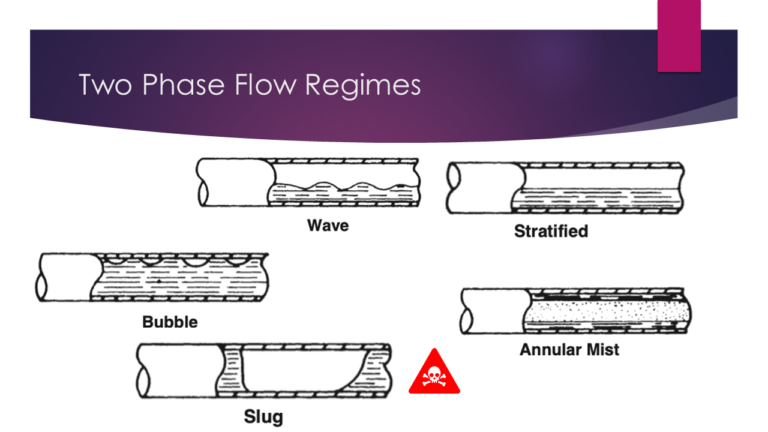 Two Phase Flow Regimes

Wave

Stratified

Bubble

Annular Mist

Slug